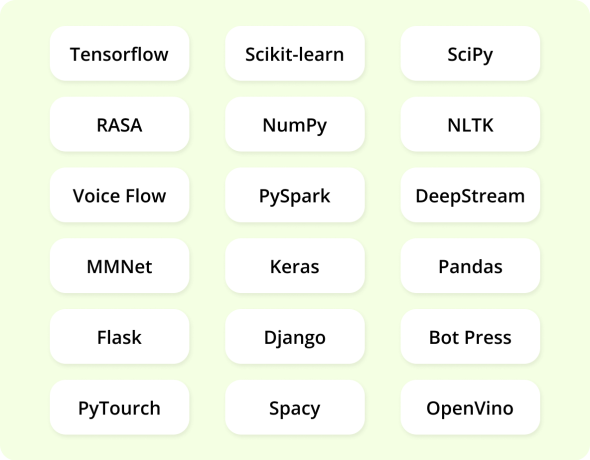 Tensorflow
Scikit-learn
SciPy
RASA
NumPy
NLTK
Voice Flow
PySpark
DeepStream
MMNet
Keras
Pandas
Flask
Django
Bot Press
PyTourch
Spacy
OpenVino